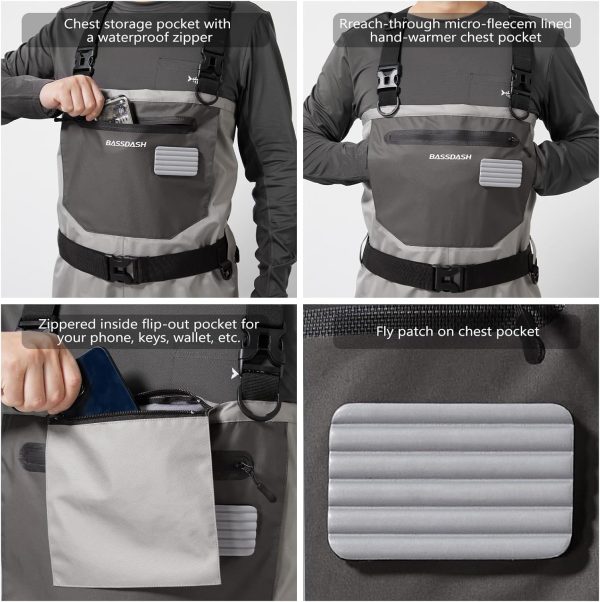 Chest storage pocket with a waterproof zipper

BASSDASH

Rreach-through micro-fleecem lined hand-warmer chest pocket

BASSDASH

Zippered inside flip-out pocket for your phone, keys, wallet, etc.

Fly patch on chest pocket